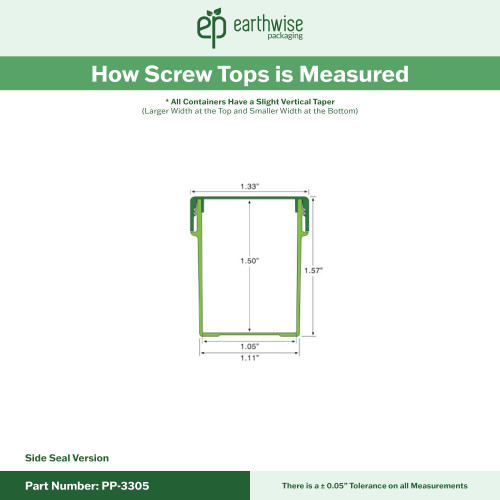 ep earthwise packaging

How Screw Tops is Measured

* All Containers Have a Slight Vertical Taper
(Larger Width at the Top and Smaller Width at the Bottom)

1.33"

1.50"

1.57"

1.05"

1.11"

Side Seal Version

Part Number: PP-3305

There is a ± 0.05" Tolerance on all Measurements