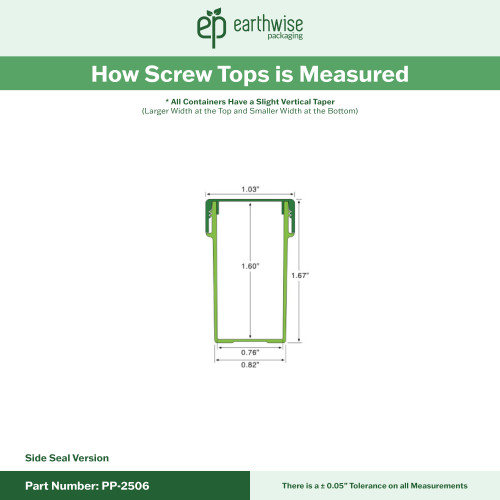 ep earthwise packaging

How Screw Tops is Measured

* All Containers Have a Slight Vertical Taper
(Larger Width at the Top and Smaller Width at the Bottom)

1.03"

1.60"

1.67"

0.76"

0.82"

Side Seal Version

Part Number: PP-2506

There is a ± 0.05" Tolerance on all Measurements